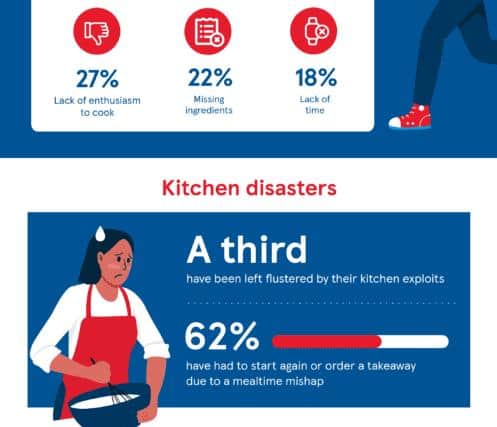 27%
Lack of enthusiasm to cook

22%
Missing ingredients

18%
Lack of time

Kitchen disasters

A third
have been left flustered by their kitchen exploits

62%
have had to start again or order a takeaway due to a mealtime mishap